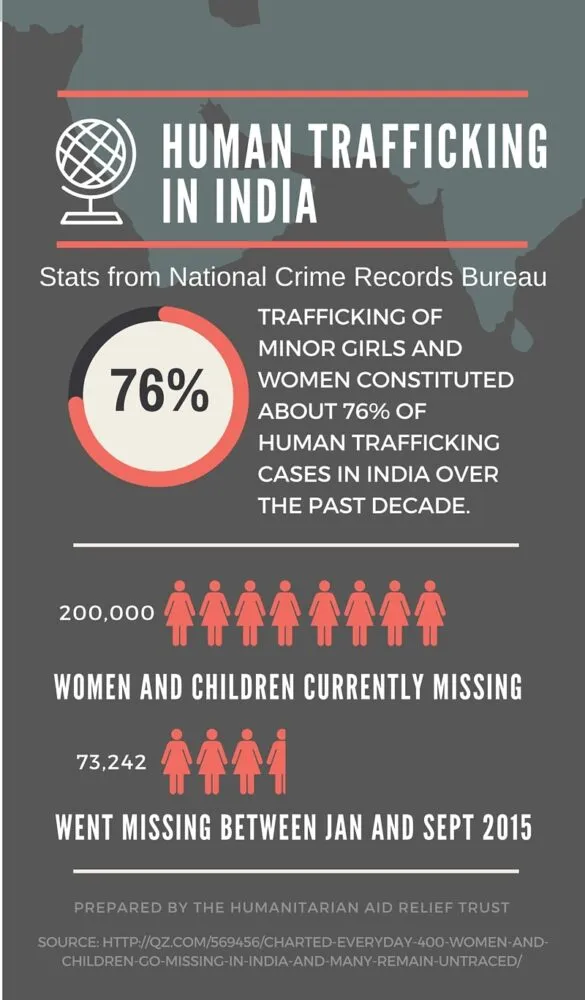 HUMAN TRAFFICKING IN INDIA

Stats from National Crime Records Bureau

76%

TRAFFICKING OF MINOR GIRLS AND WOMEN CONSTITUTED ABOUT 76% OF HUMAN TRAFFICKING CASES IN INDIA OVER THE PAST DECADE.

200,000

WOMEN AND CHILDREN CURRENTLY MISSING

73,242

WENT MISSING BETWEEN JAN AND SEPT 2015

PREPARED BY THE HUMANITARIAN AID RELIEF TRUST

SOURCE: HTTP://QZ.COM/569456/CHARTED-EVERYDAY-400-WOMEN-AND-CHILDREN-GO-MISSING-IN-INDIA-AND-MANY-REMAIN-UNTRACED/