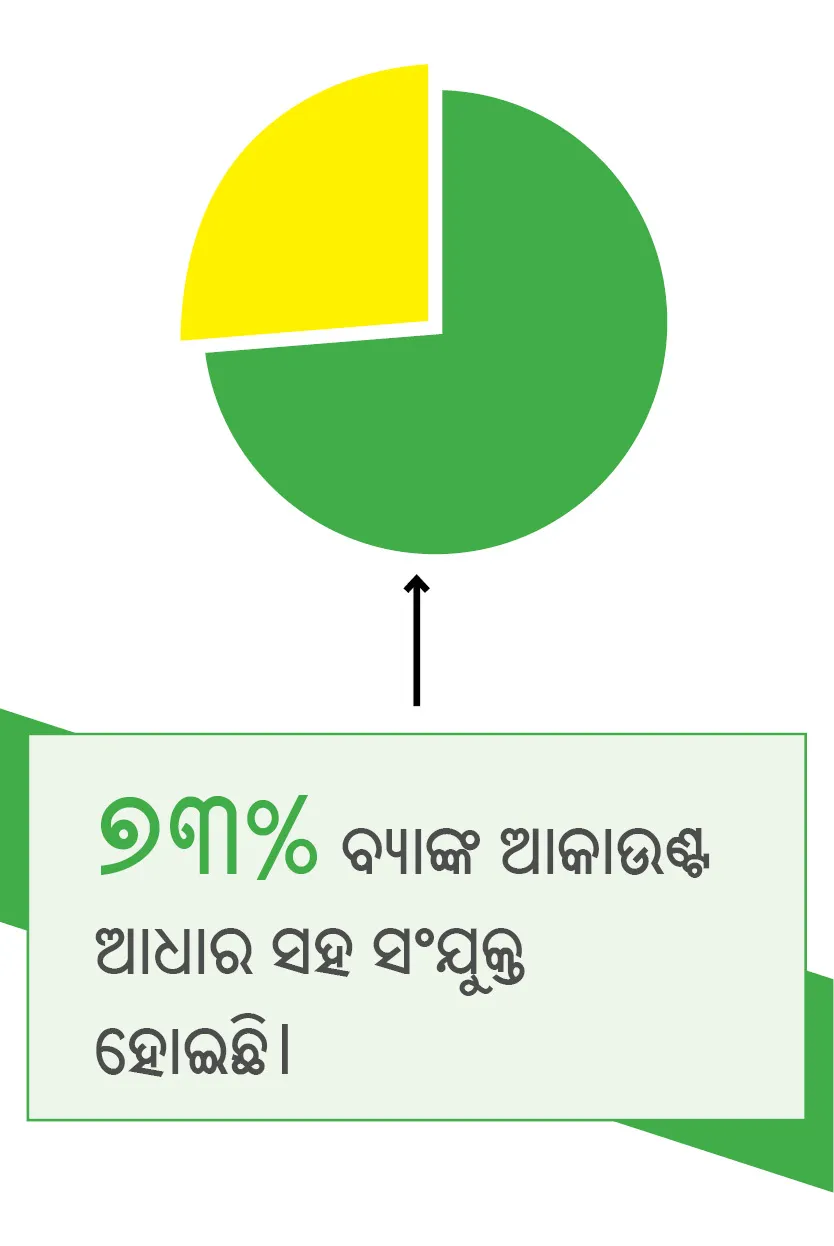 ୭୩% ବ୍ୟାଙ୍କ ଆକାଉଣ୍ଟ ଆଧାର ସହ ସଂଯୁକ୍ତ ହୋଇଛି।