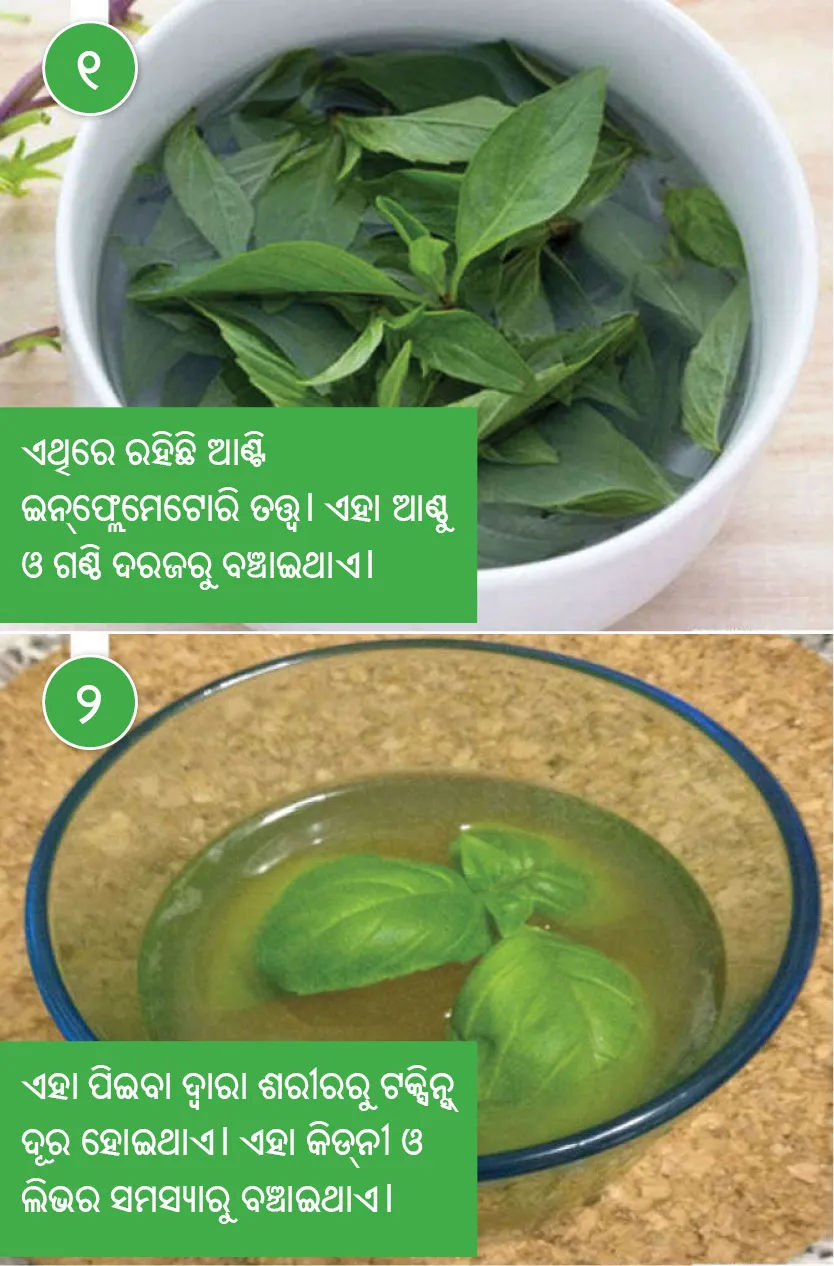 ୧

ଏଥିରେ ରହିଛି ଆଣ୍ଟି ଇନ୍‌ଫ୍ଲେମେଟୋରି ତତ୍ତ୍ୱ। ଏହା ଆଣ୍ଠୁ ଓ ଗଣ୍ଠି ଦରଜରୁ ବଞ୍ଚାଇଥାଏ।

୨

ଏହା ପିଇବା ଦ୍ୱାରା ଶରୀରରୁ ଟକ୍ସିନ୍ସ ଦୂର ହୋଇଥାଏ। ଏହା କିଡ୍‌ନୀ ଓ ଲିଭର ସମସ୍ୟାରୁ ବଞ୍ଚାଇଥାଏ।