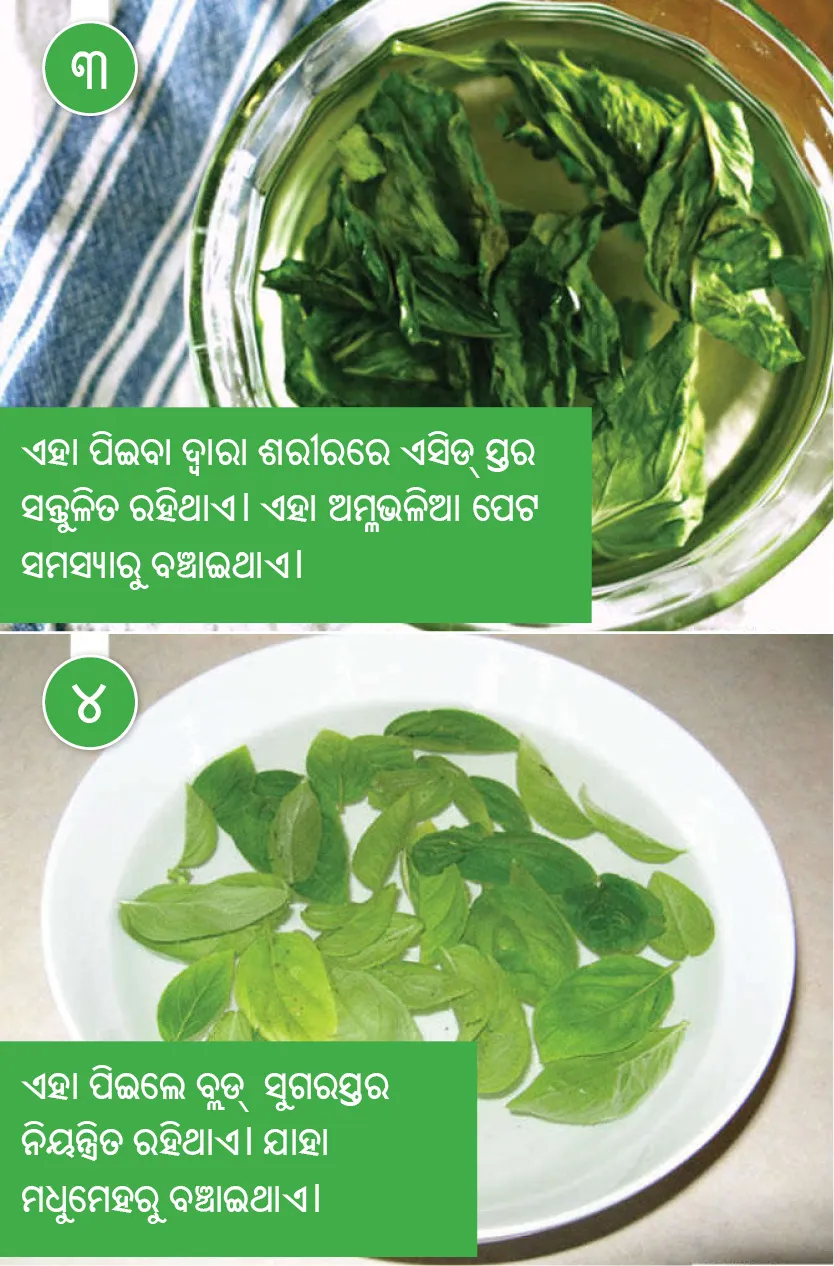 ୩

ଏହା ପିଇବା ଦ୍ୱାରା ଶରୀରରେ ଏସିଡ୍ ସ୍ତର ସନ୍ତୁଳିତ ରହିଥାଏ। ଏହା ଅମ୍ଳଭଳିଆ ପେଟ ସମସ୍ୟାରୁ ବଞ୍ଚାଇଥାଏ।

୪

ଏହା ପିଇଲେ ବ୍ଲଡ୍ ସୁଗରସ୍ତର ନିୟନ୍ତ୍ରିତ ରହିଥାଏ। ଯାହା ମଧୁମେହରୁ ବଞ୍ଚାଇଥାଏ।