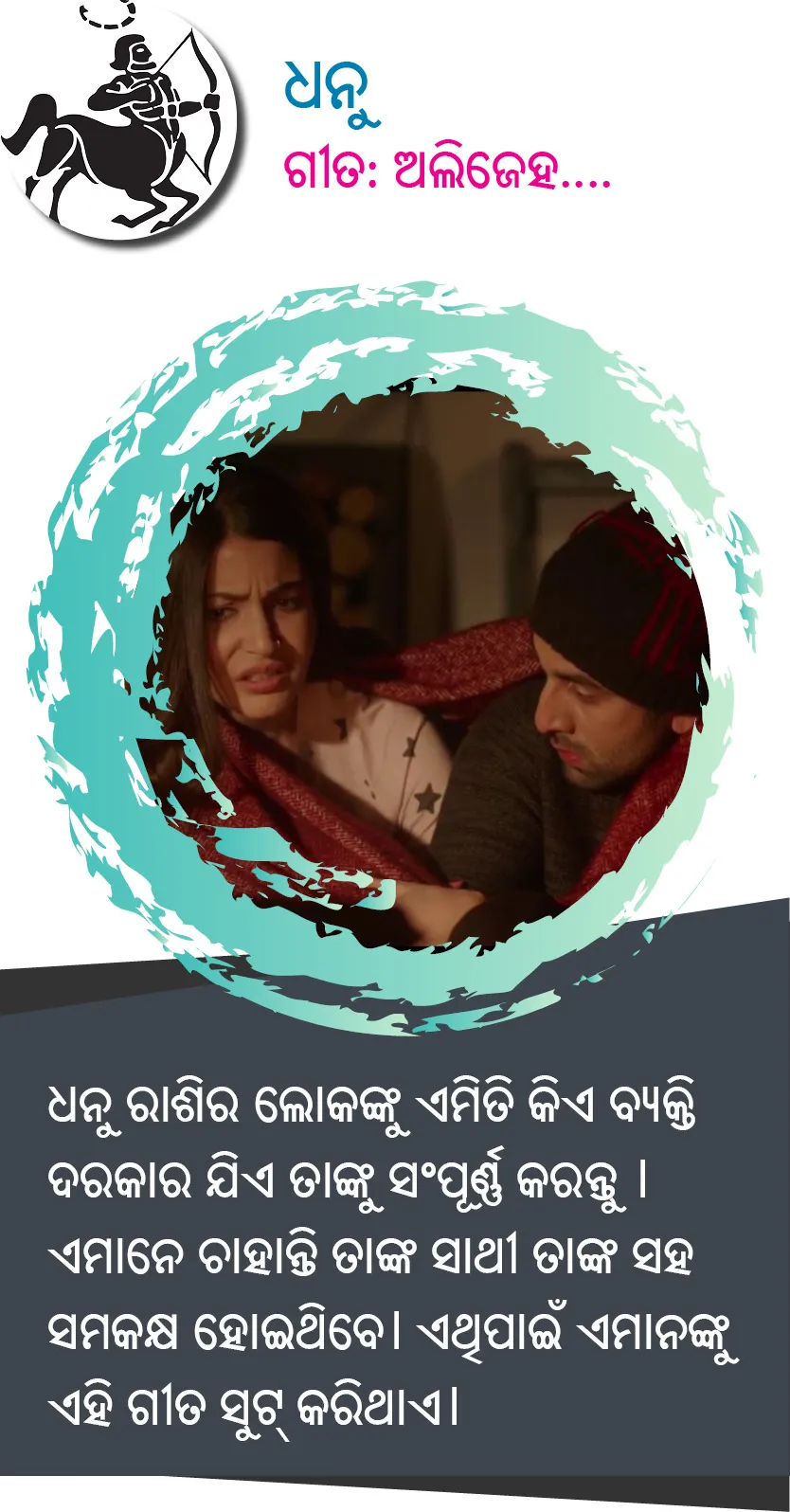 ଧନୁ
ଗୀତ: ଅଲିଜେହ....

ଧନୁ ରାଶିର ଲୋକଙ୍କୁ ଏମିତି କିଏ ବ୍ୟକ୍ତି ଦରକାର ଯିଏ ତାଙ୍କୁ ସଂପୂର୍ଣ୍ଣ କରନ୍ତୁ । ଏମାନେ ଚାହାନ୍ତି ତାଙ୍କ ସାଥୀ ତାଙ୍କ ସହ ସମକକ୍ଷ ହୋଇଥିବେ। ଏଥିପାଇଁ ଏମାନଙ୍କୁ ଏହି ଗୀତ ସୁଟ୍ କରିଥାଏ।