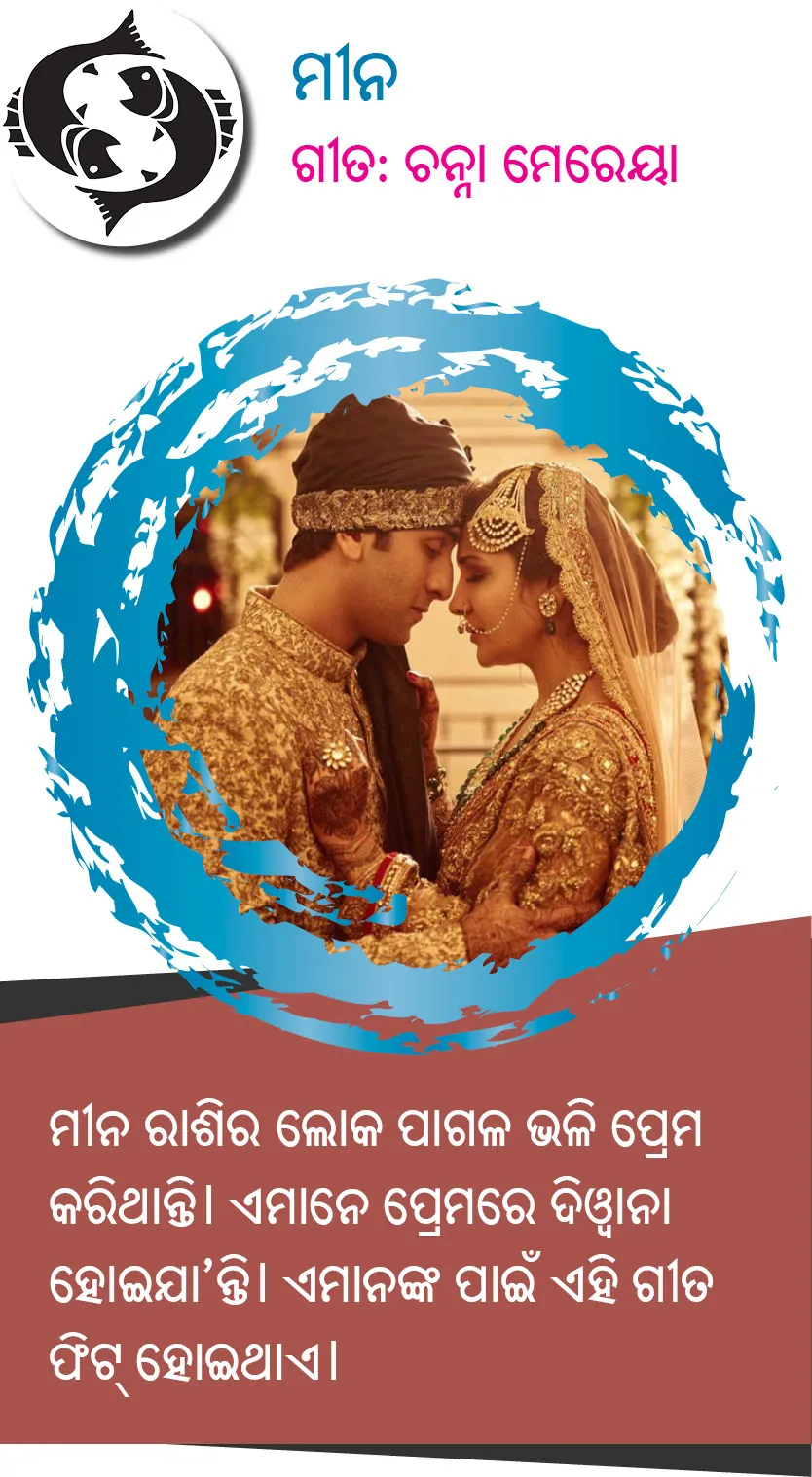 ମୀନ
ଗୀତ: ଚନ୍ନା ମେରେୟା

ମୀନ ରାଶିର ଲୋକ ପାଗଳ ଭଳି ପ୍ରେମ କରିଥାନ୍ତି। ଏମାନେ ପ୍ରେମରେ ଦିୱାନା ହୋଇଯା'ନ୍ତି। ଏମାନଙ୍କ ପାଇଁ ଏହି ଗୀତ ଫିଟ୍ ହୋଇଥାଏ।