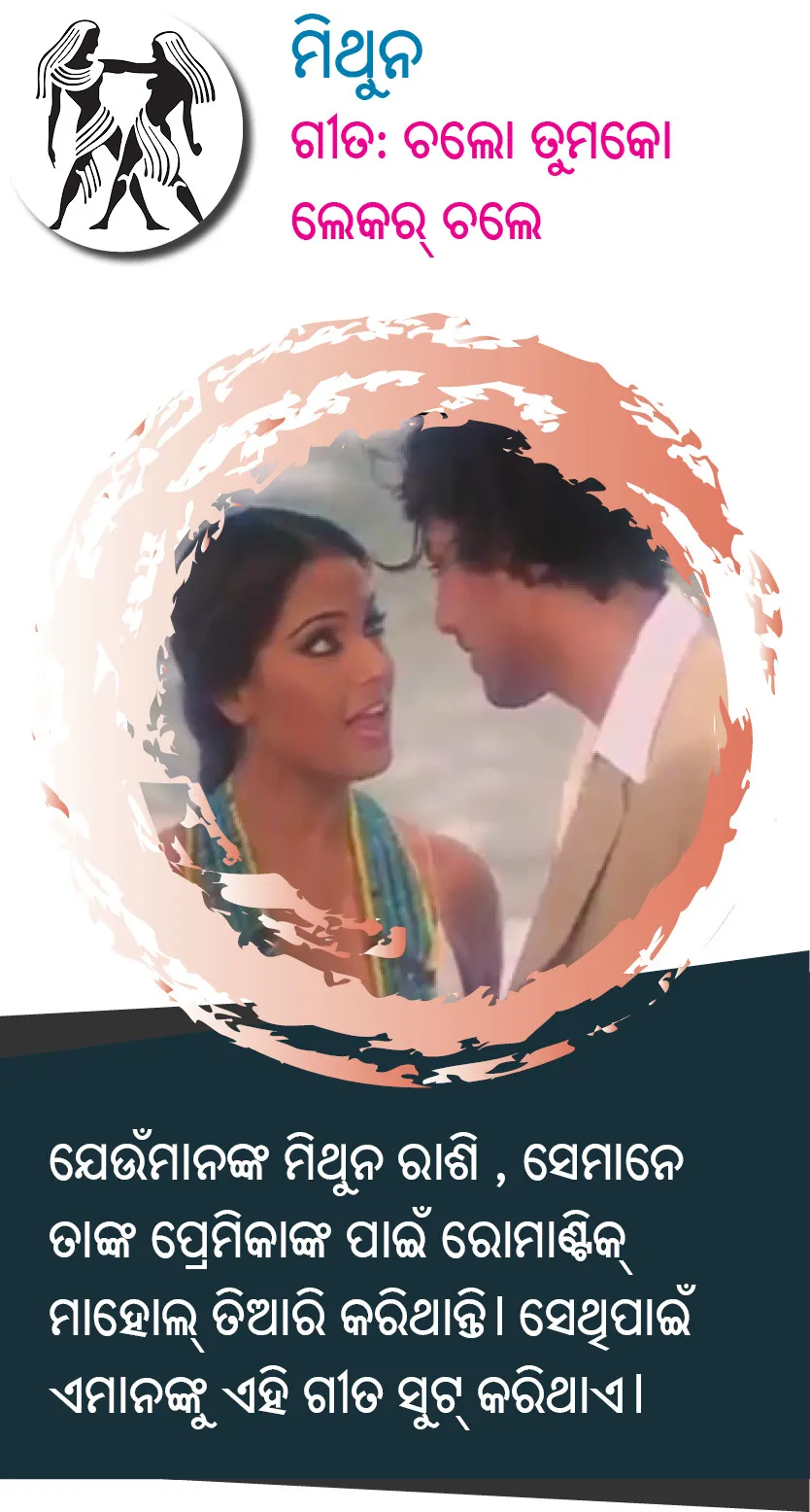 ମିଥୁନ
ଗୀତ: ଚଲୋ ତୁମକୋ ଲେକର୍ ଚଲେ

ଯେଉଁମାନଙ୍କ ମିଥୁନ ରାଶି , ସେମାନେ ତାଙ୍କ ପ୍ରେମିକାଙ୍କ ପାଇଁ ରୋମାଣ୍ଟିକ୍ ମାହୋଲ୍ ତିଆରି କରିଥାନ୍ତି। ସେଥିପାଇଁ ଏମାନଙ୍କୁ ଏହି ଗୀତ ସୁଟ୍ କରିଥାଏ।