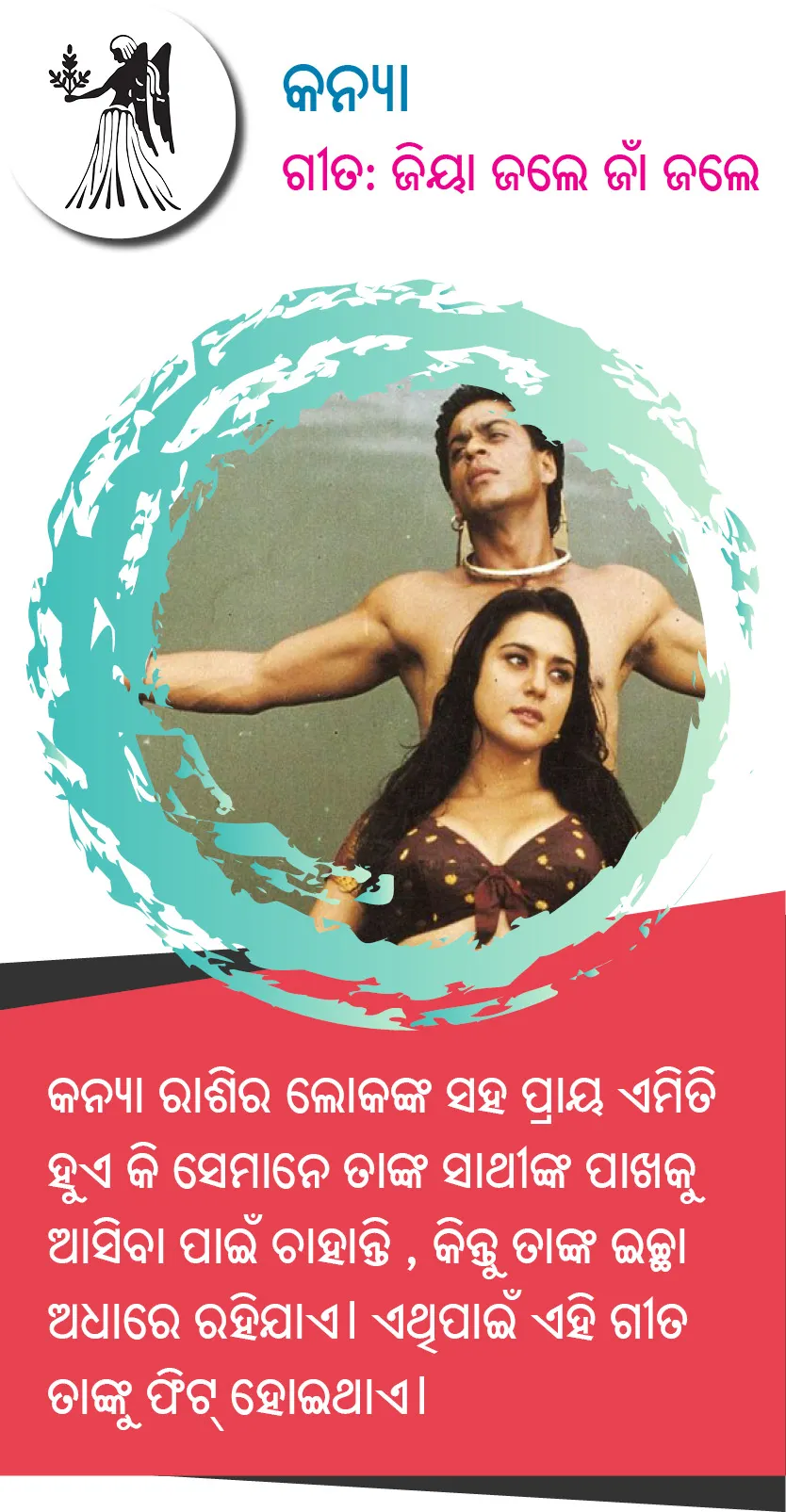 କନ୍ୟା

ଗୀତ: ଜିୟା ଜଲେ ଜାଁ ଜଲେ

କନ୍ୟା ରାଶିର ଲୋକଙ୍କ ସହ ପ୍ରାୟ ଏମିତି ହୁଏ କି ସେମାନେ ତାଙ୍କ ସାଥୀଙ୍କ ପାଖକୁ ଆସିବା ପାଇଁ ଚାହାନ୍ତି , କିନ୍ତୁ ତାଙ୍କ ଇଚ୍ଛା ଅଧାରେ ରହିଯାଏ। ଏଥିପାଇଁ ଏହି ଗୀତ ତାଙ୍କୁ ଫିଟ୍ ହୋଇଥାଏ।