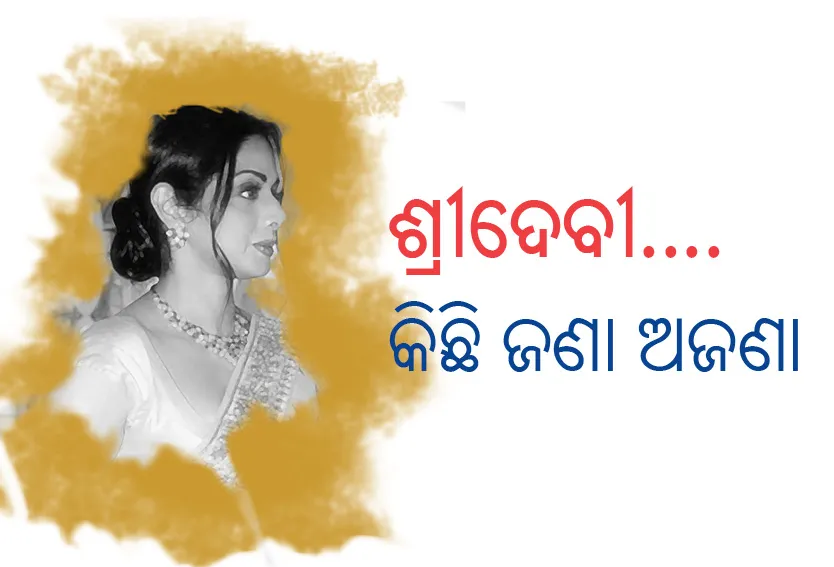 ଶ୍ରୀଦେବୀ....
କିଛି ଜଣା ଅଜଣା