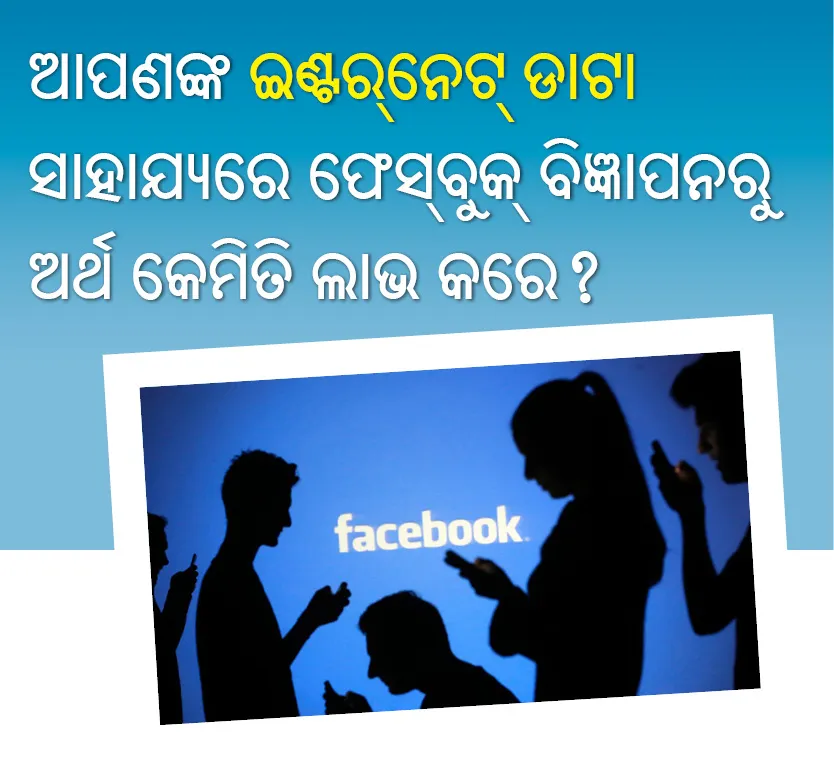 ଆପଣଙ୍କ ଇଣ୍ଟର୍‌ନେଟ୍ ଡାଟା ସାହାଯ୍ୟରେ ଫେସ୍‌ବୁକ୍ ବିଜ୍ଞାପନରୁ ଅର୍ଥ କେମିତି ଲାଭ କରେ ?

facebook