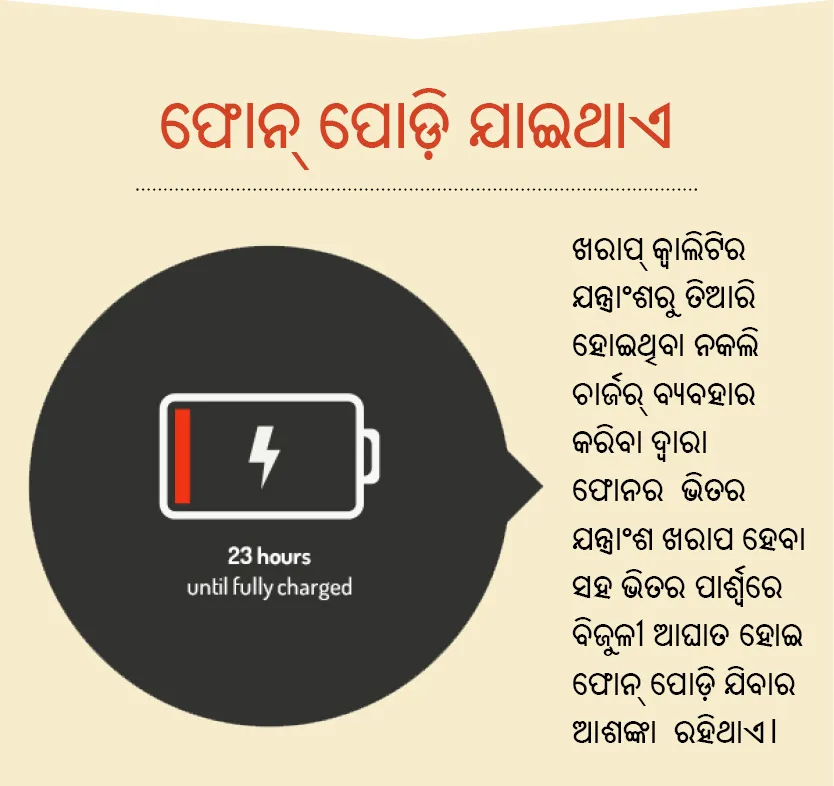 ଫୋନ୍ ପୋଡ଼ି ଯାଇଥାଏ

23 hours
until fully charged

ଖରାପ୍ କ୍ୱାଲିଟିର ଯନ୍ତ୍ରାଂଶରୁ ତିଆରି ହୋଇଥିବା ନକଲି ଚାର୍ଜର୍ ବ୍ୟବହାର କରିବା ଦ୍ୱାରା ଫୋନର ଭିତର ଯନ୍ତ୍ରାଂଶ ଖରାପ ହେବା ସହ ଭିତର ପାର୍ଶ୍ୱରେ ବିଜୁଳୀ ଆଘାତ ହୋଇ ଫୋନ୍ ପୋଡ଼ି ଯିବାର ଆଶଙ୍କା ରହିଥାଏ।