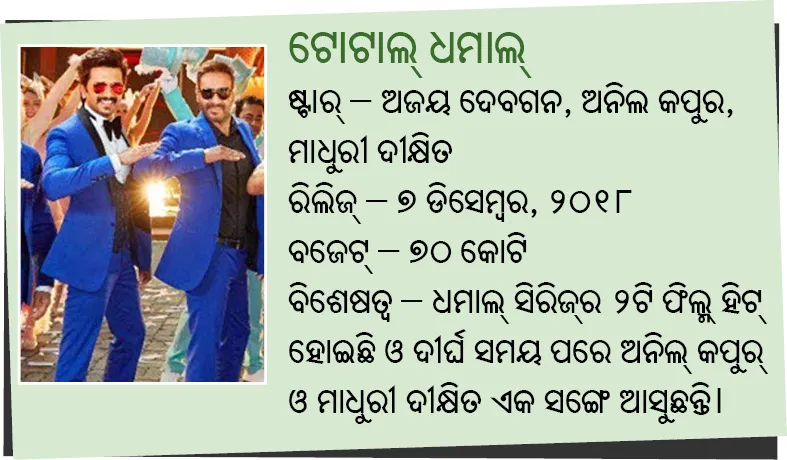 ଟୋଟାଲ୍ ଧମାଲ୍

ଷ୍ଟାର୍ – ଅଜୟ ଦେବଗନ, ଅନିଲ କପୁର, ମାଧୁରୀ ଦୀକ୍ଷିତ

ରିଲିଜ୍ – ୭ ଡିସେମ୍ବର, ୨୦୧୮

ବଜେଟ୍ – ୭୦ କୋଟି

ବିଶେଷତ୍ୱ – ଧମାଲ୍ ସିରିଜ୍‌ର ୨ଟି ଫିଲ୍ମ ହିଟ୍ ହୋଇଛି ଓ ଦୀର୍ଘ ସମୟ ପରେ ଅନିଲ୍ କପୁର୍ ଓ ମାଧୁରୀ ଦୀକ୍ଷିତ ଏକ ସଙ୍ଗେ ଆସୁଛନ୍ତି।