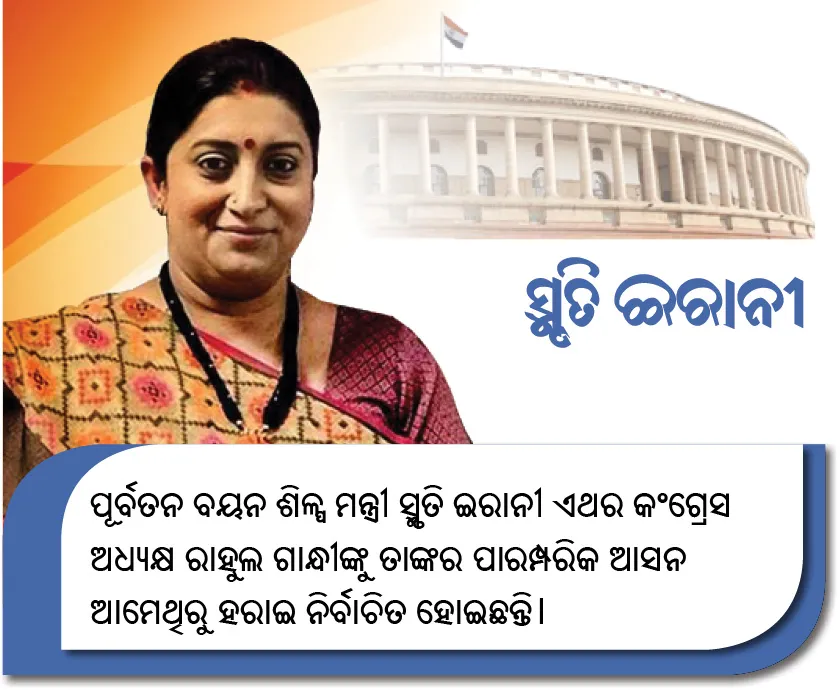 ସ୍ମୃତି ଇରାନୀ

ପୂର୍ବତନ ବୟନ ଶିଳ୍ପ ମନ୍ତ୍ରୀ ସ୍ମୃତି ଇରାନୀ ଏଥର କଂଗ୍ରେସ ଅଧ୍ୟକ୍ଷ ରାହୁଲ ଗାନ୍ଧୀଙ୍କୁ ତାଙ୍କର ପାରମ୍ପରିକ ଆସନ ଆମେଥିରୁ ହରାଇ ନିର୍ବାଚିତ ହୋଇଛନ୍ତି।