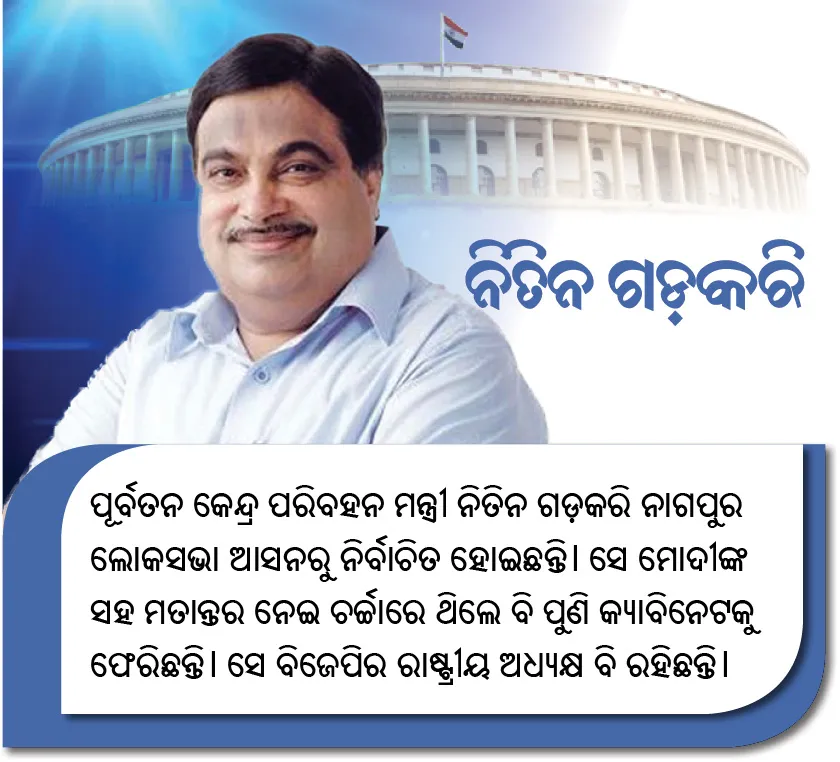 ନିତିନ ଗଡ଼କରି

ପୂର୍ବତନ କେନ୍ଦ୍ର ପରିବହନ ମନ୍ତ୍ରୀ ନିତିନ ଗଡ଼କରି ନାଗପୁର ଲୋକସଭା ଆସନରୁ ନିର୍ବାଚିତ ହୋଇଛନ୍ତି। ସେ ମୋଦୀଙ୍କ ସହ ମତାନ୍ତର ନେଇ ଚର୍ଚ୍ଚାରେ ଥିଲେ ବି ପୁଣି କ୍ୟାବିନେଟକୁ ଫେରିଛନ୍ତି। ସେ ବିଜେପିର ରାଷ୍ଟ୍ରୀୟ ଅଧ୍ୟକ୍ଷ ବି ରହିଛନ୍ତି।