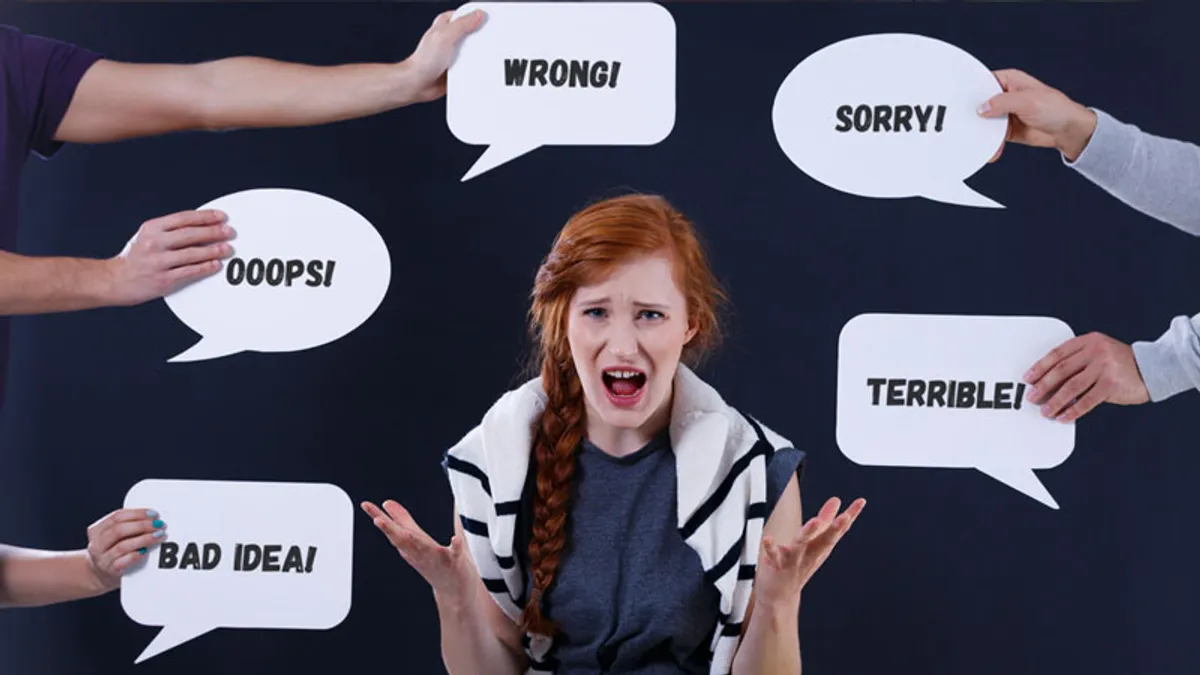 WRONG!

SORRY!

OOOPS!

TERRIBLE!

BAD IDEA!