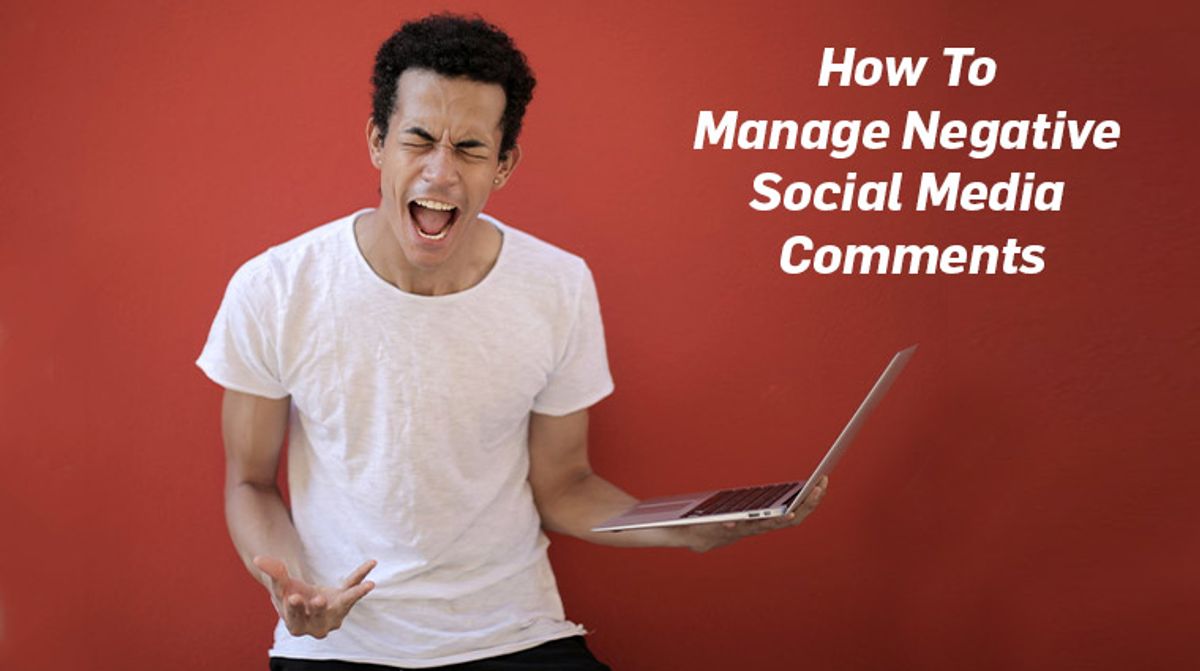 How To
Manage Negative
Social Media
Comments