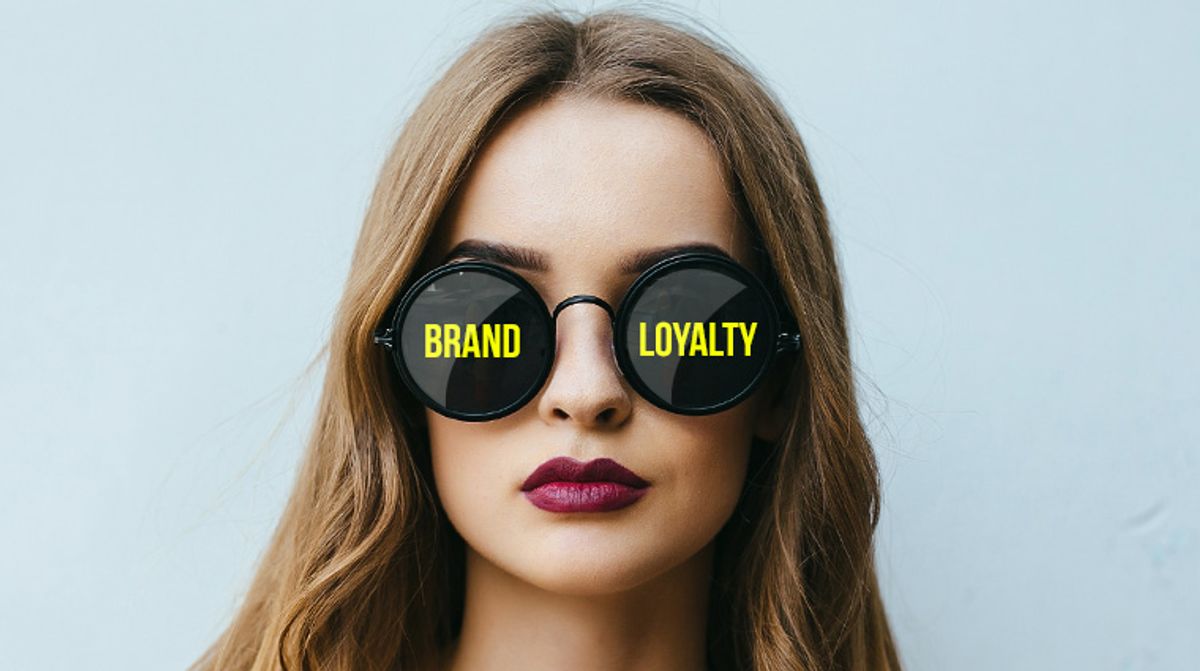 BRAND LOYALTY