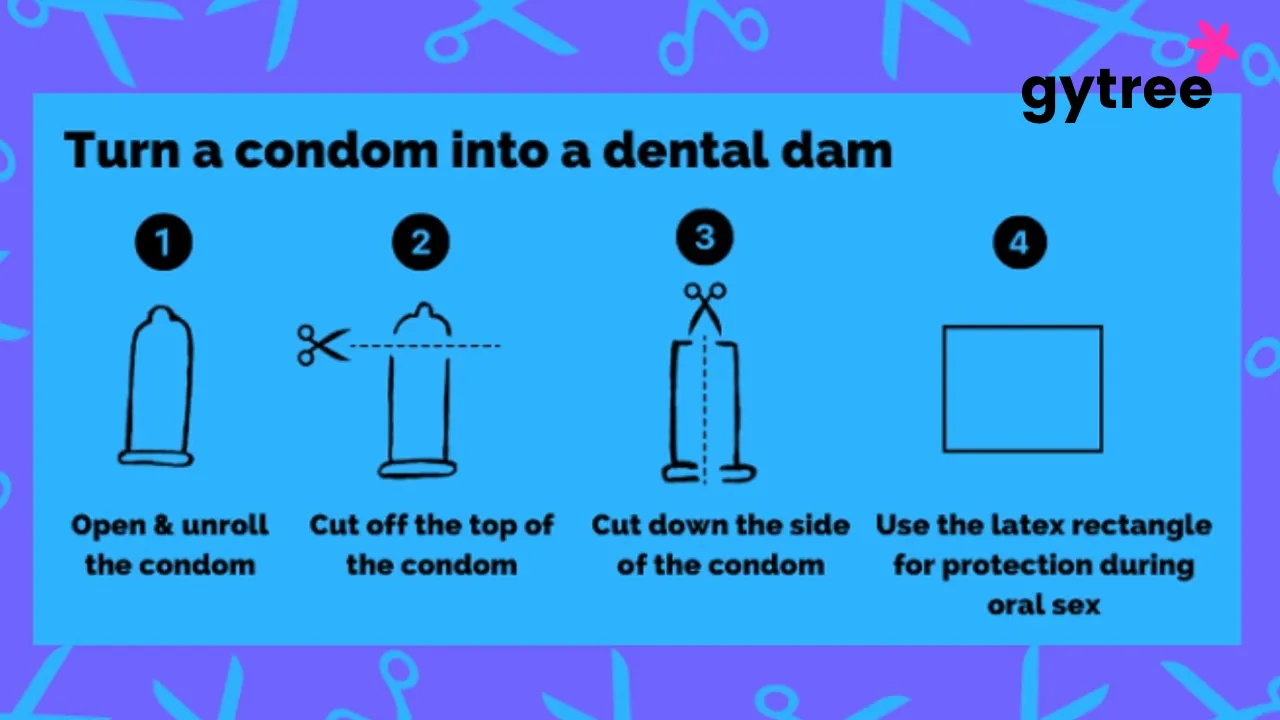 gytree

Turn a condom into a dental dam

1
Open & unroll the condom

2
Cut off the top of the condom

3
Cut down the side of the condom

4
Use the latex rectangle for protection during oral sex