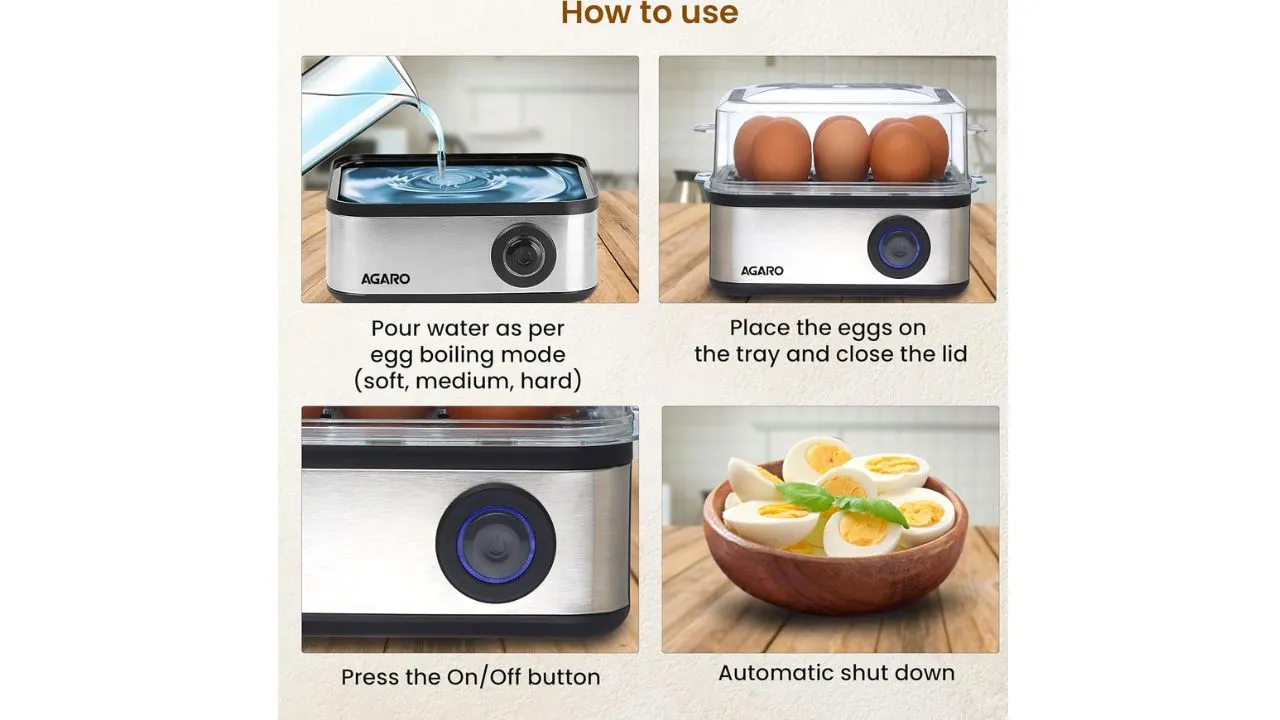 How to use

AGARO

Pour water as per egg boiling mode (soft, medium, hard)

AGARO

Place the eggs on the tray and close the lid

Press the On/Off button

Automatic shut down