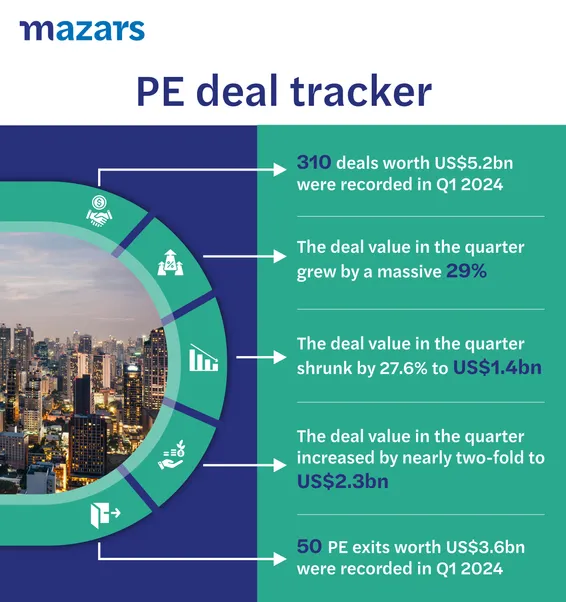 mazars

PE deal tracker

310 deals worth US$5.2bn were recorded in Q1 2024

The deal value in the quarter grew by a massive 29%

The deal value in the quarter shrunk by 27.6% to US$1.4bn

The deal value in the quarter increased by nearly two-fold to US$2.3bn

50 PE exits worth US$3.6bn were recorded in Q1 2024